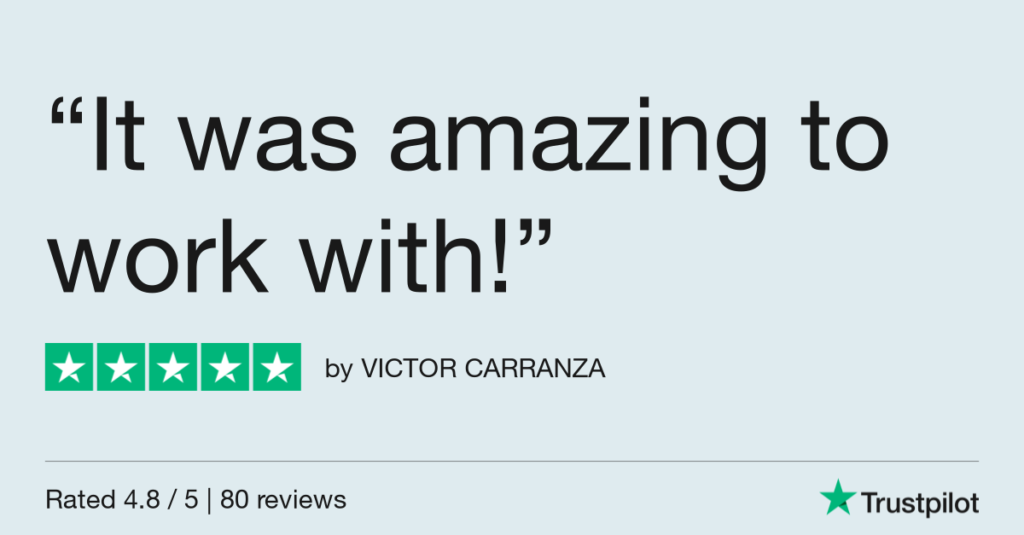 "It was amazing to work with!"

by VICTOR CARRANZA

Rated 4.8 / 5 | 80 reviews

Trustpilot